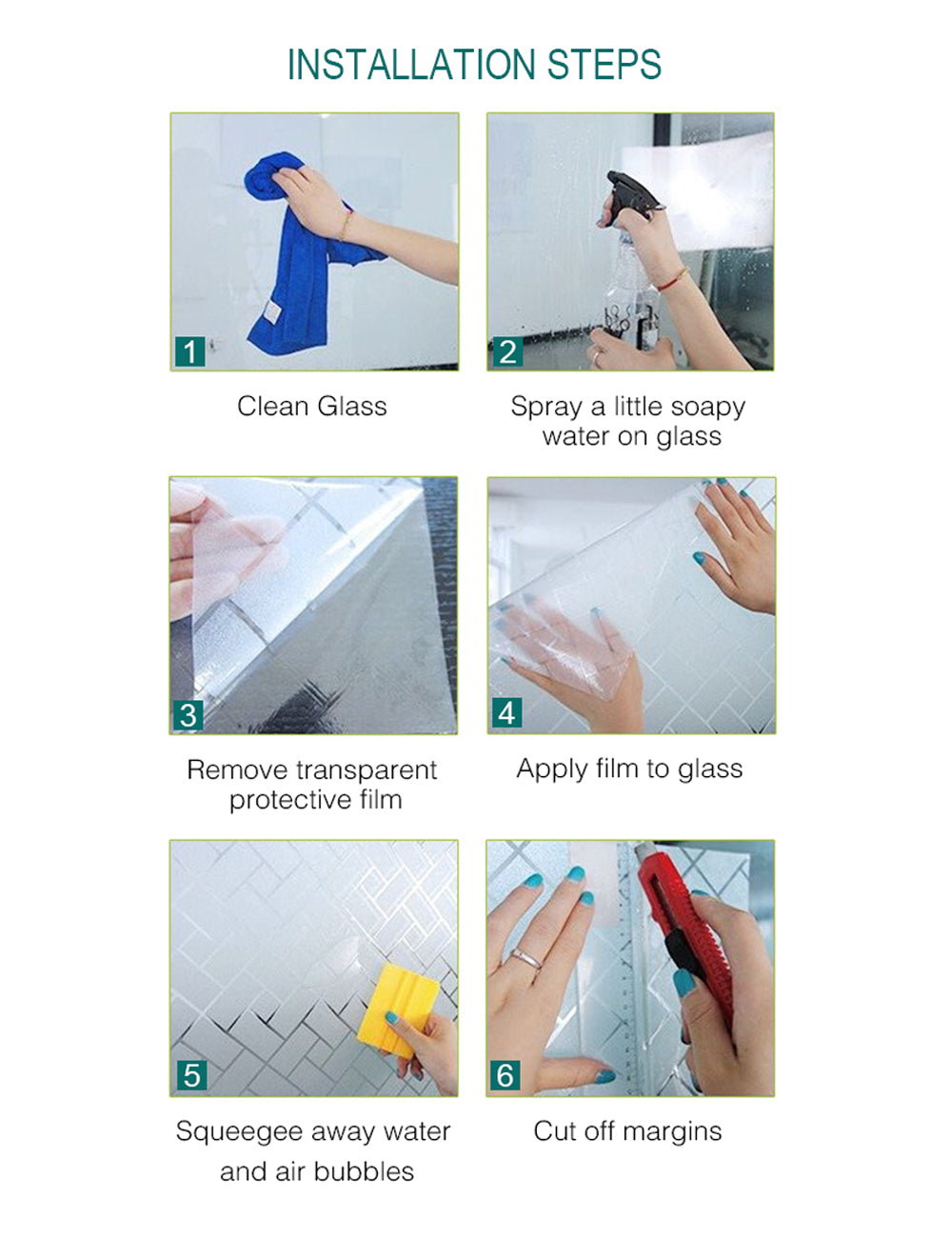 INSTALLATION STEPS

1

Clean Glass

2

Spray a little soapy water on glass

3

Remove transparent protective film

4

Apply film to glass

5

Squeegee away water and air bubbles

6

Cut off margins