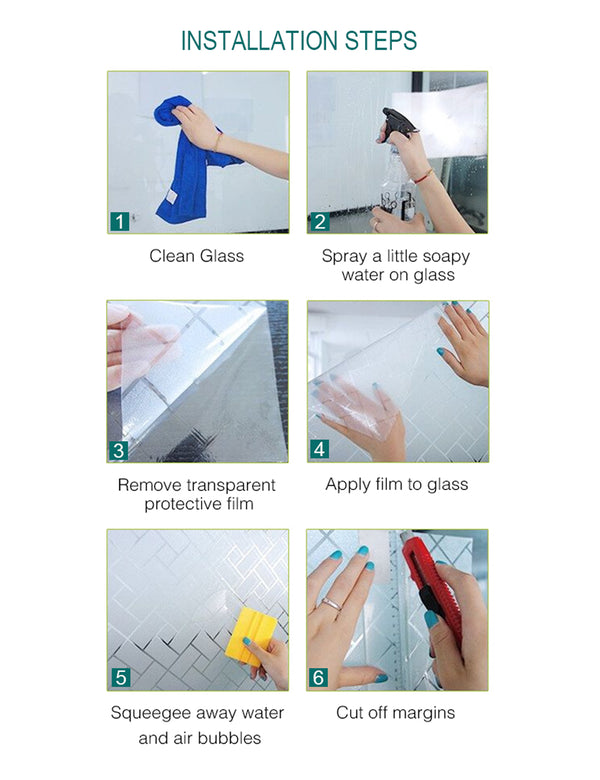 INSTALLATION STEPS

1

Clean Glass

2

Spray a little soapy water on glass

3

Remove transparent protective film

4

Apply film to glass

5

Squeegee away water and air bubbles

6

Cut off margins